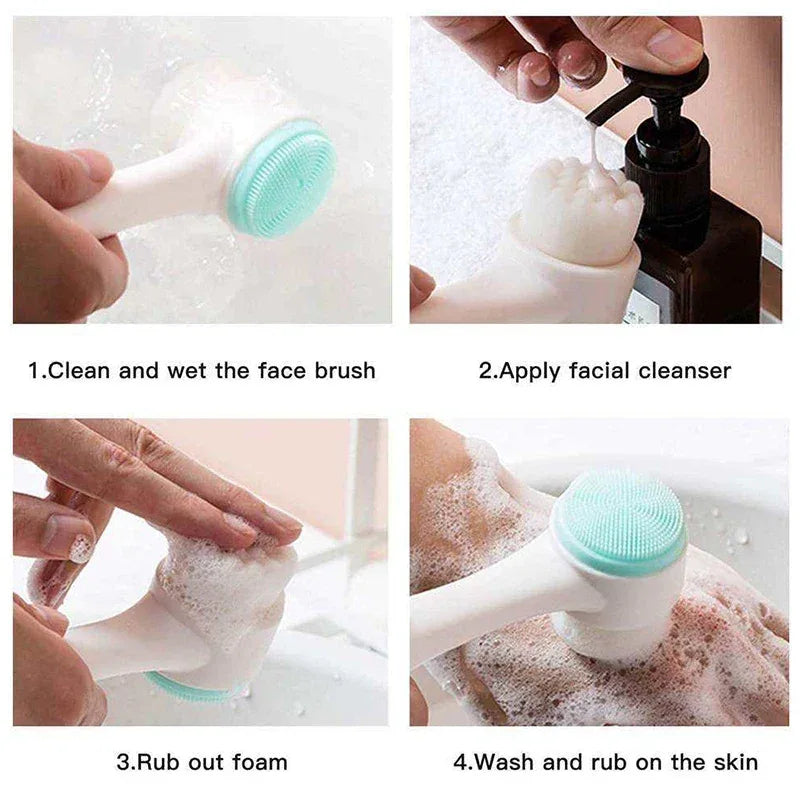 1.Clean and wet the face brush

2.Apply facial cleanser

3.Rub out foam

4.Wash and rub on the skin