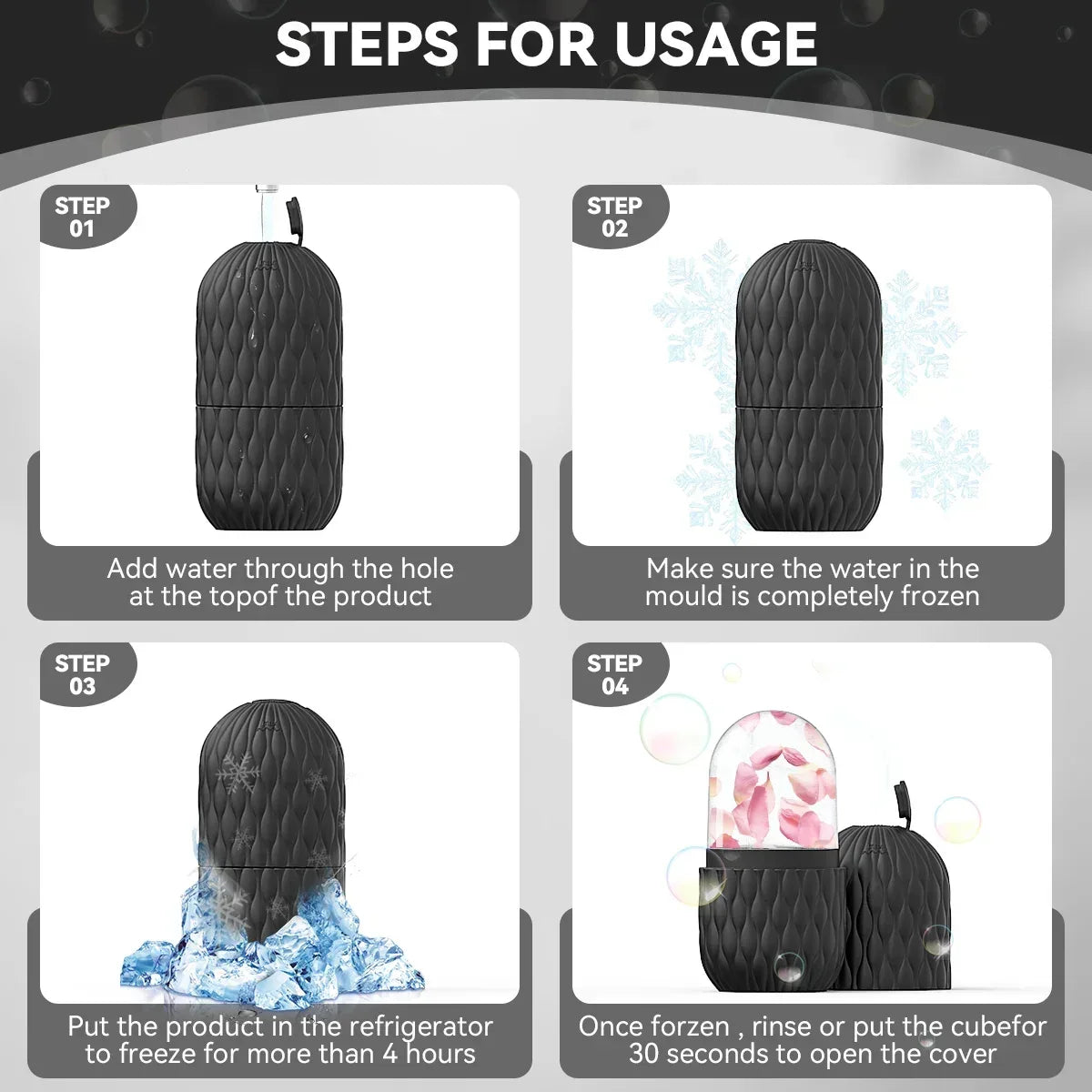 STEPS FOR USAGE

STEP 01

Add water through the hole at the topof the product

STEP 02

Make sure the water in the mould is completely frozen

STEP 03

Put the product in the refrigerator to freeze for more than 4 hours

STEP 04

Once forzen , rinse or put the cubefor 30 seconds to open the cover